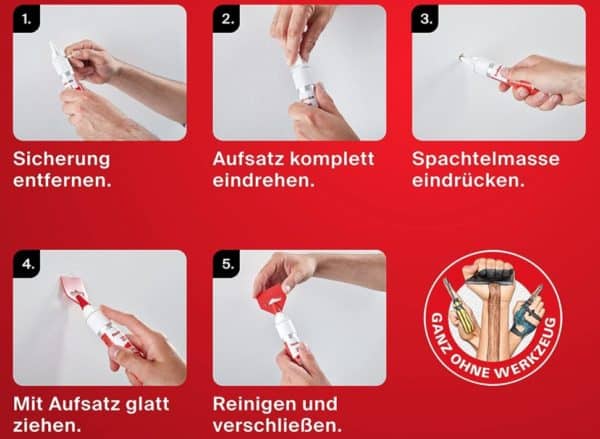 1.

Sicherung entfernen.

2.

Aufsatz komplett eindrehen.

3.

Spachtelmasse eindrücken.

4.

Mit Aufsatz glatt ziehen.

5.

Reinigen und verschließen.

GANZ OHNE WERKZEUG