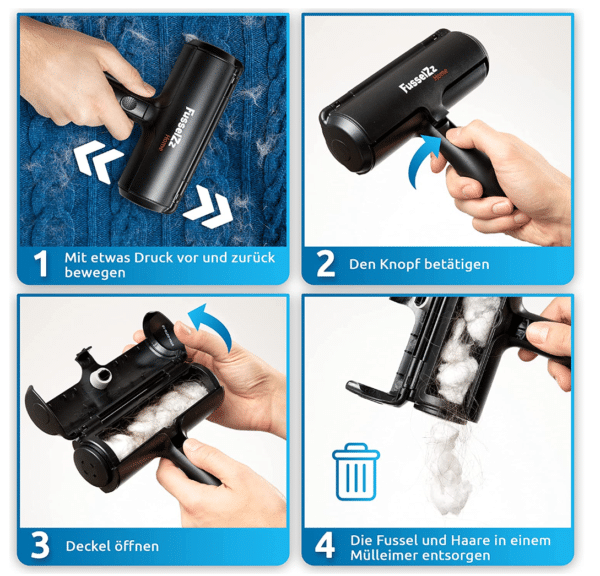 FusselZz
Home

1 Mit etwas Druck vor und zurück bewegen

FusselZz
Home

2 Den Knopf betätigen

3 Deckel öffnen

4 Die Fussel und Haare in einem Mülleimer entsorgen