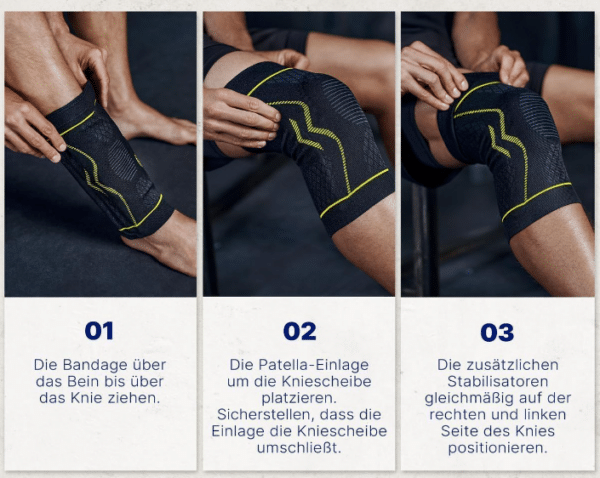 01

Die Bandage über das Bein bis über das Knie ziehen.

02

Die Patella-Einlage um die Kniescheibe platzieren. Sicherstellen, dass die Einlage die Kniescheibe umschließt.

03

Die zusätzlichen Stabilisatoren gleichmäßig auf der rechten und linken Seite des Knies positionieren.