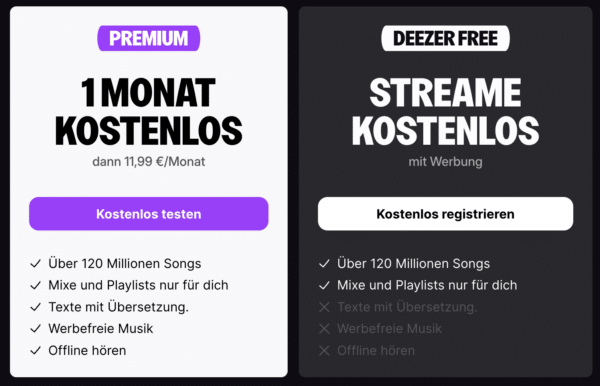 PREMIUM

1 MONAT KOSTENLOS

dann 11,99 €/Monat

Kostenlos testen

✓ Über 120 Millionen Songs
✓ Mixe und Playlists nur für dich
✓ Texte mit Übersetzung.
✓ Werbefreie Musik
✓ Offline hören

DEEZER FREE

STREAME KOSTENLOS

mit Werbung

Kostenlos registrieren

✓ Über 120 Millionen Songs
✓ Mixe und Playlists nur für dich
✕ Texte mit Übersetzung.
✕ Werbefreie Musik
✕ Offline hören