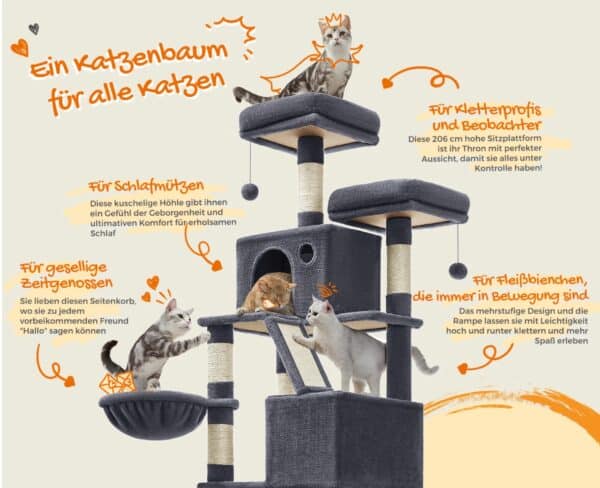 Ein Katzenbaum für alle Katzen

Für Kletterprofis und Beobachter
Diese 206 cm hohe Sitzplattform ist ihr Thron mit perfekter Aussicht, damit sie alles unter Kontrolle haben!

Für Schlafmützen
Diese kuschelige Höhle gibt ihnen ein Gefühl der Geborgenheit und ultimativen Komfort für erholsamen Schlaf

Für gesellige Zeitgenossen
Sie lieben diesen Seitenkorb, wo sie zu jedem vorbeikommenden Freund "Hallo" sagen können

Für Fleißbienchen, die immer in Bewegung sind
Das mehrstufige Design und die Rampe lassen sie mit Leichtigkeit hoch und runter klettern und mehr Spaß erleben