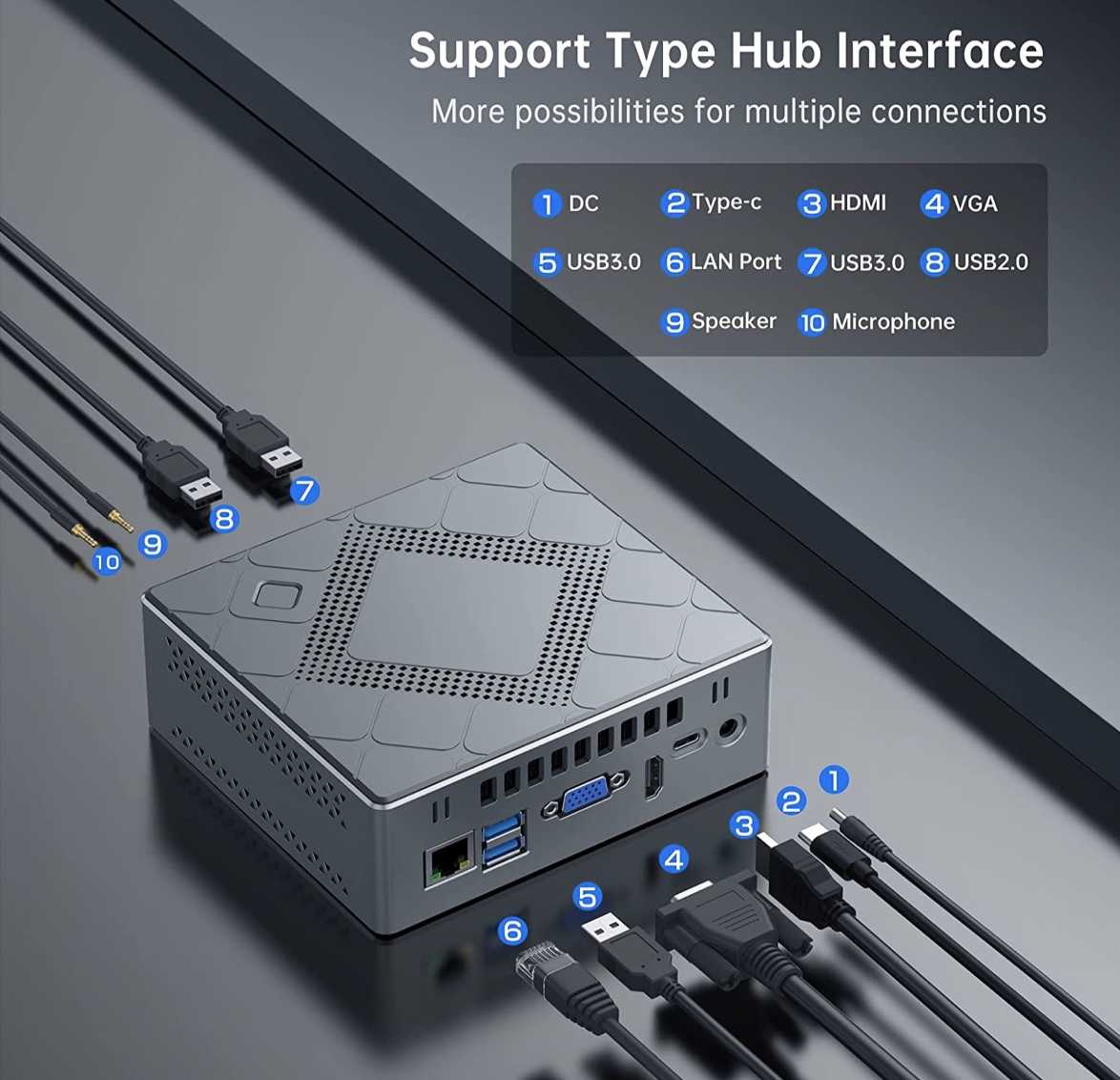 Support Type Hub Interface
More possibilities for multiple connections

1 DC 2 Type-c 3 HDMI 4 VGA
5 USB3.0 6 LAN Port 7 USB3.0 8 USB2.0
9 Speaker 10 Microphone

7
8
9
10
1
2
3
4
5
6